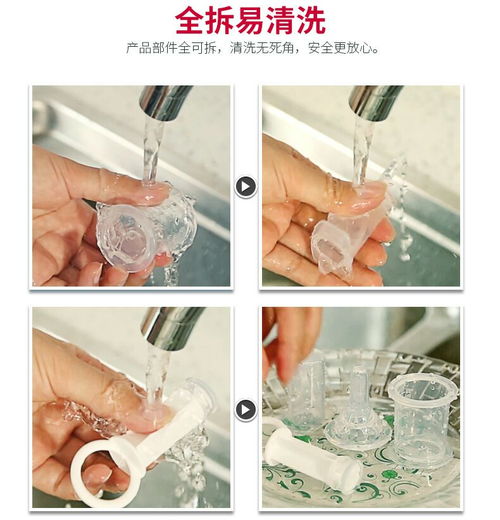 全拆易清洗

产品部件全可拆，清洗无死角，安全更放心。